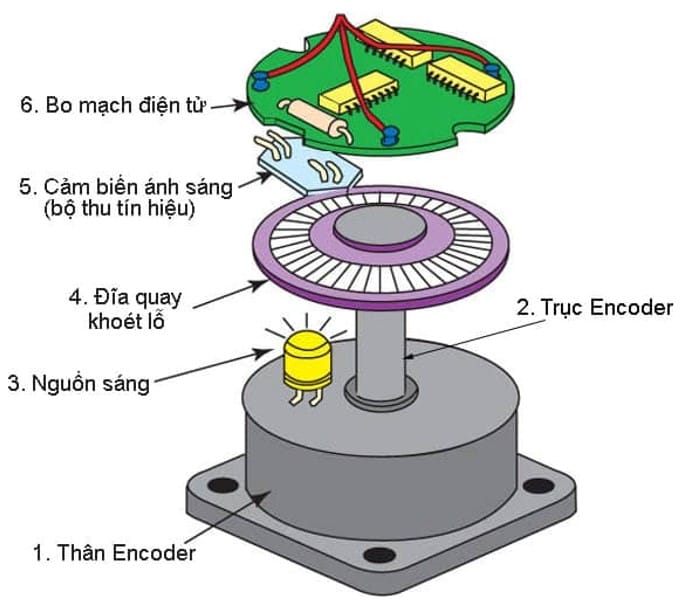 6. Bo mạch điện tử

5. Cảm biến ánh sáng
(bộ thu tín hiệu)

4. Đĩa quay
khoét lỗ

2. Trục Encoder

3. Nguồn sáng

1. Thân Encoder